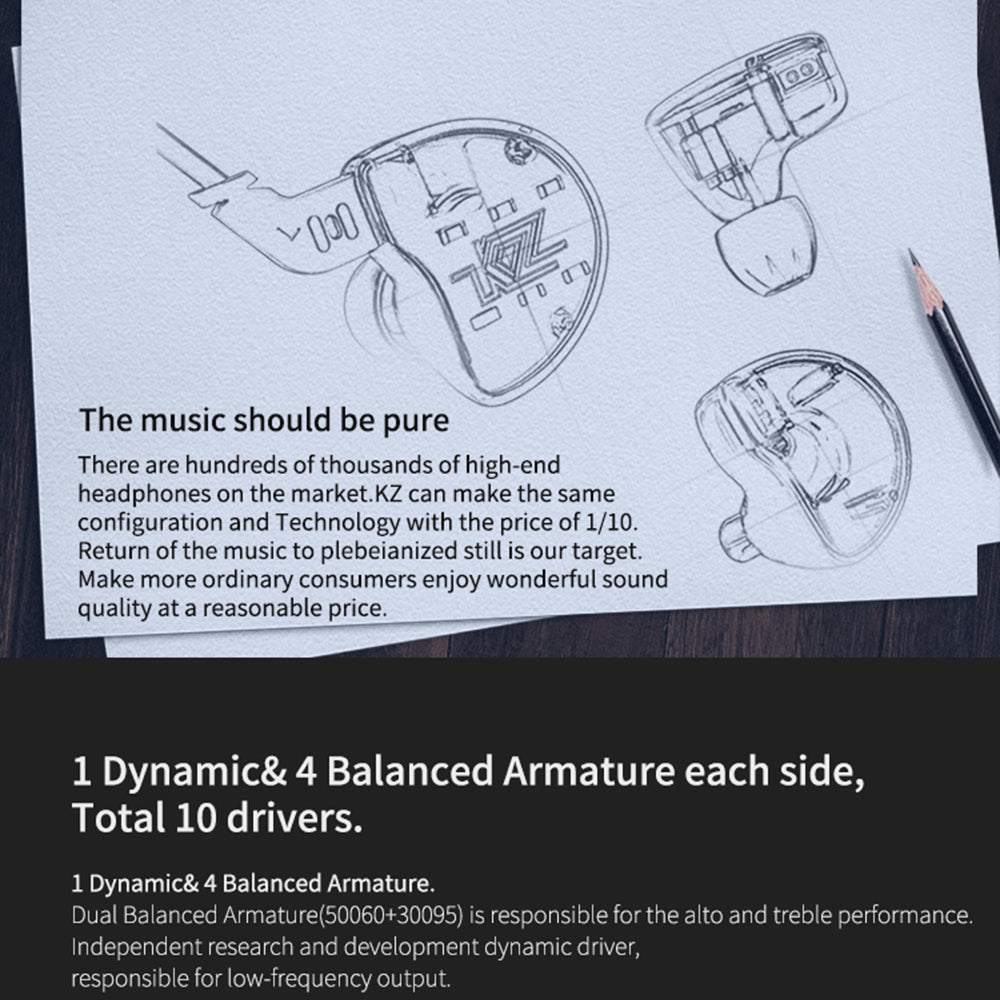 KZ

The music should be pure

There are hundreds of thousands of high-end headphones on the market.KZ can make the same configuration and Technology with the price of 1/10. Return of the music to plebeianized still is our target. Make more ordinary consumers enjoy wonderful sound quality at a reasonable price.

1 Dynamic& 4 Balanced Armature each side, Total 10 drivers.

1 Dynamic& 4 Balanced Armature.
Dual Balanced Armature(50060+30095) is responsible for the alto and treble performance.
Independent research and development dynamic driver,
responsible for low-frequency output.