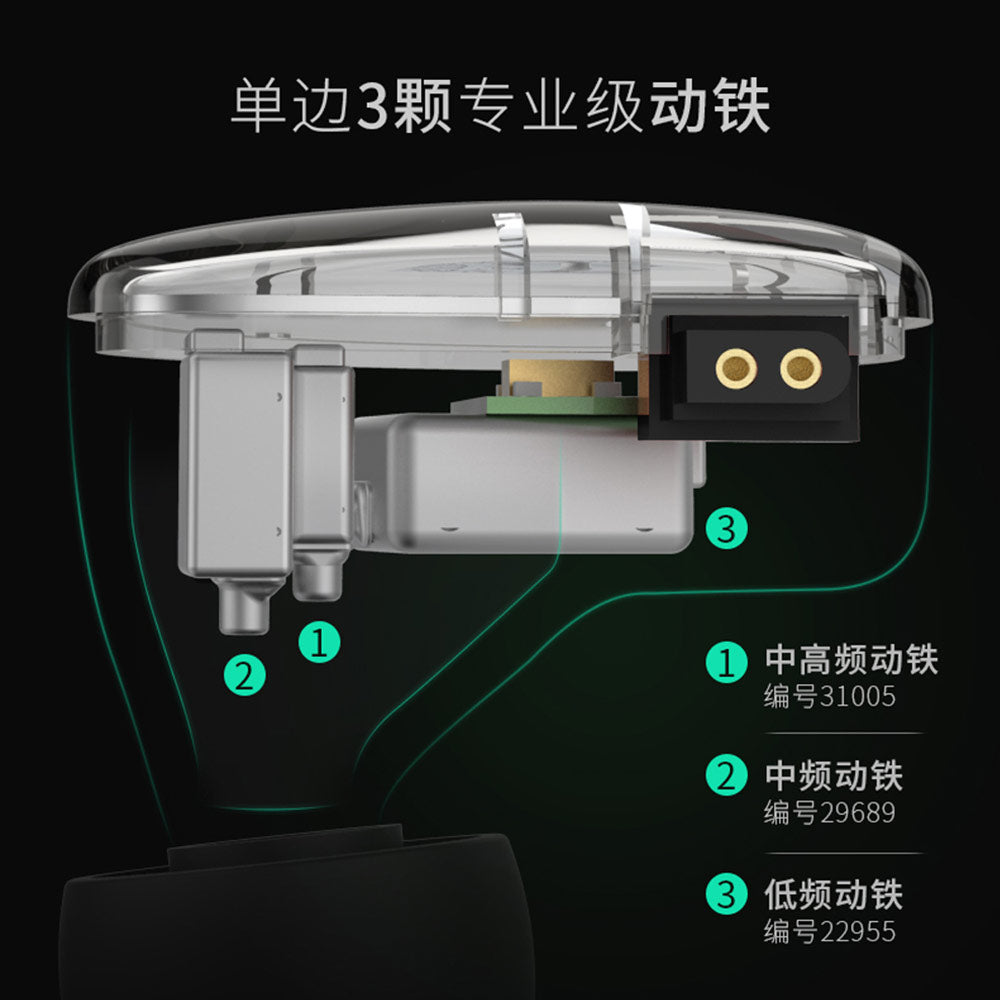 单边3颗专业级动铁

3

1

2

1 中高频动铁
编号31005

2 中频动铁
编号29689

3 低频动铁
编号22955