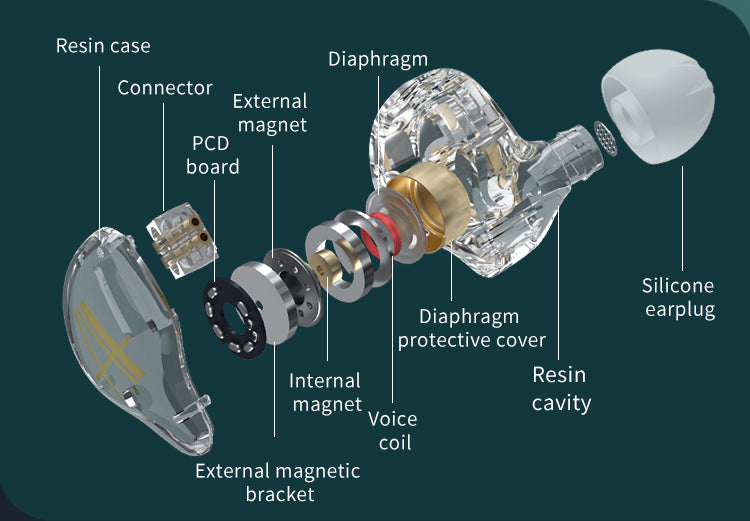 Resin case

Connector

External magnet

PCD board

Diaphragm

Silicone earplug

Diaphragm protective cover

Resin cavity

Internal magnet

Voice coil

External magnetic bracket