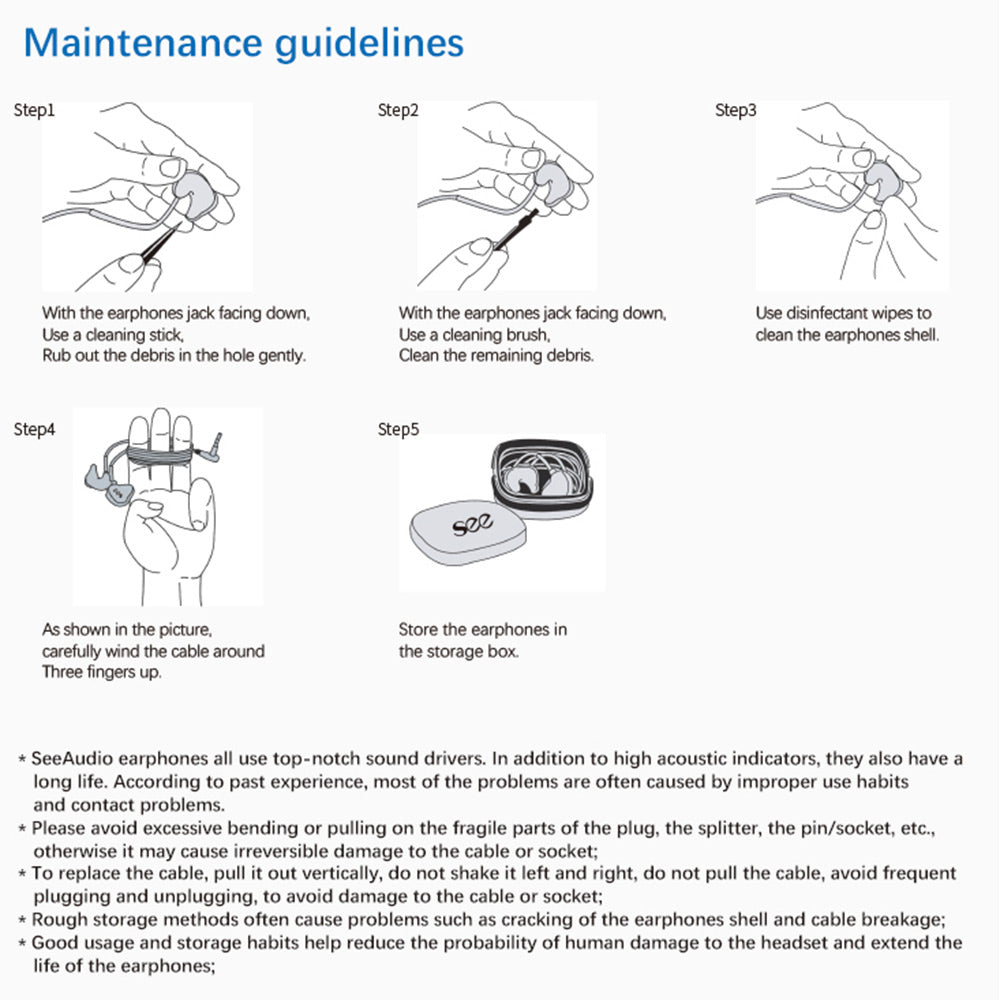 Maintenance guidelines

Step1

With the earphones jack facing down,
Use a cleaning stick,
Rub out the debris in the hole gently.

Step2

With the earphones jack facing down,
Use a cleaning brush,
Clean the remaining debris.

Step3

Use disinfectant wipes to
clean the earphones shell.

Step4

As shown in the picture,
carefully wind the cable around
Three fingers up.

Step5

see

Store the earphones in
the storage box.

* SeeAudio earphones all use top-notch sound drivers. In addition to high acoustic indicators, they also have a long life. According to past experience, most of the problems are often caused by improper use habits and contact problems.
* Please avoid excessive bending or pulling on the fragile parts of the plug, the splitter, the pin/socket, etc., otherwise it may cause irreversible damage to the cable or socket;
* To replace the cable, pull it out vertically, do not shake it left and right, do not pull the cable, avoid frequent plugging and unplugging, to avoid damage to the cable or socket;
* Rough storage methods often cause problems such as cracking of the earphones shell and cable breakage;
* Good usage and storage habits help reduce the probability of human damage to the headset and extend the life of the earphones;